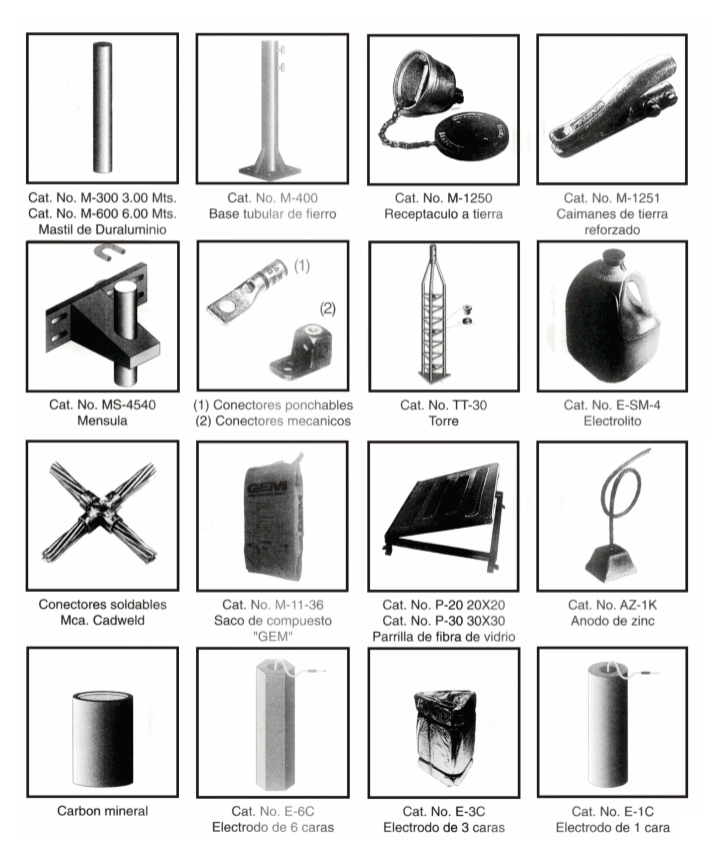 Cat. No. M-300 3.00 Mts.
Cat. No. M-600 6.00 Mts.
Mastil de Duraluminio

Cat. No. M-400
Base tubular de fierro

Cat. No. M-1250
Receptaculo a tierra

Cat. No. M-1251
Caimanes de tierra reforzado

Cat. No. MS-4540
Mensula

(1)

(2)

(1) Conectores ponchables
(2) Conectores mecanicos

Cat. No. TT-30
Torre

Cat. No. E-SM-4
Electrolito

Conectores soldables
Mca. Cadweld

GEM

Cat. No. M-11-36
Saco de compuesto "GEM"

Cat. No. P-20 20X20
Cat. No. P-30 30X30
Parrilla de fibra de vidrio

Cat. No. AZ-1K
Anodo de zinc

Carbon mineral

Cat. No. E-6C
Electrodo de 6 caras

Cat. No. E-3C
Electrodo de 3 caras

Cat. No. E-1C
Electrodo de 1 cara